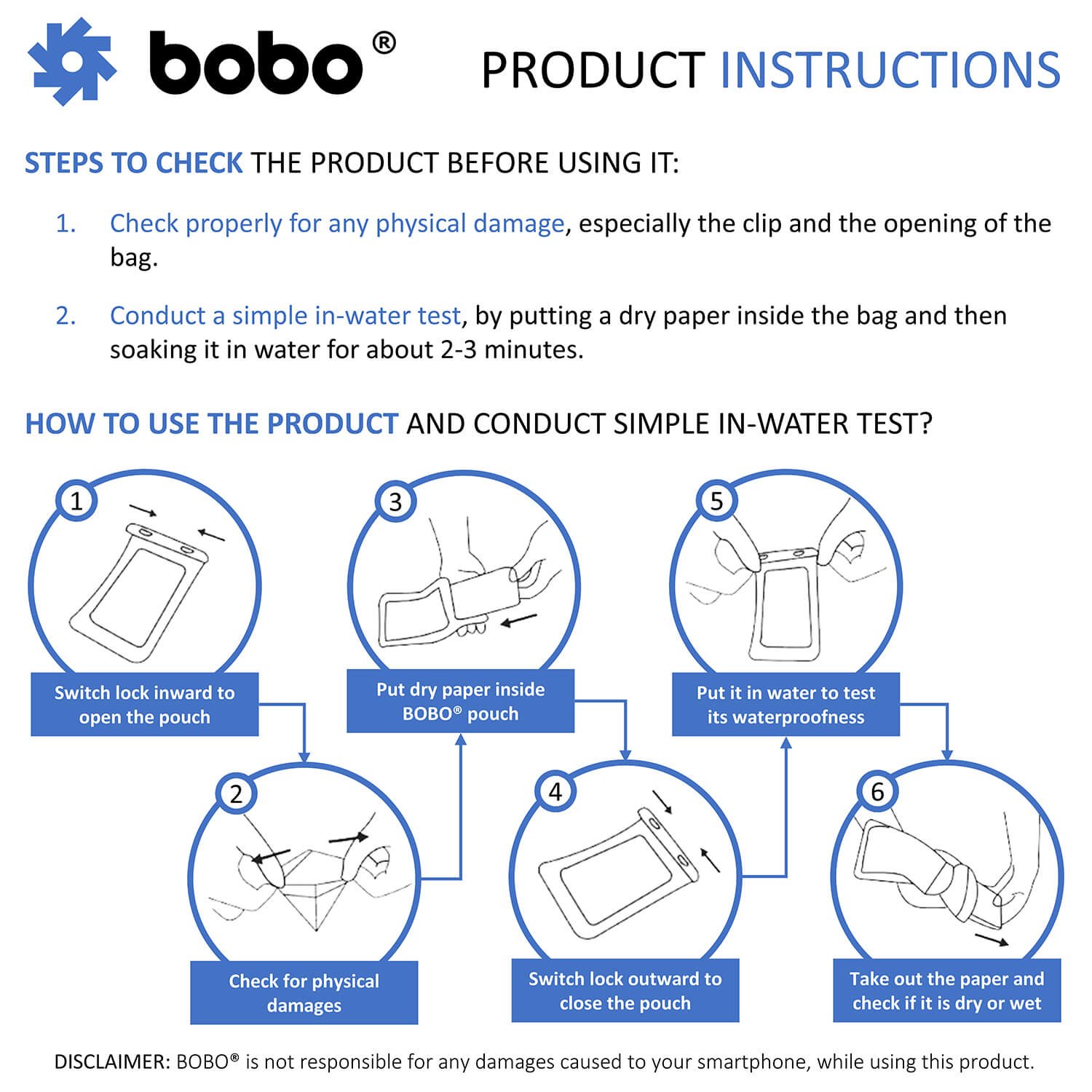 bobo®

PRODUCT INSTRUCTIONS

STEPS TO CHECK THE PRODUCT BEFORE USING IT:

1. Check properly for any physical damage, especially the clip and the opening of the bag.

2. Conduct a simple in-water test, by putting a dry paper inside the bag and then soaking it in water for about 2-3 minutes.

HOW TO USE THE PRODUCT AND CONDUCT SIMPLE IN-WATER TEST?

1
Switch lock inward to open the pouch

2
Check for physical damages

3
Put dry paper inside BOBO® pouch

4
Switch lock outward to close the pouch

5
Put it in water to test its waterproofness

6
Take out the paper and check if it is dry or wet

DISCLAIMER: BOBO® is not responsible for any damages caused to your smartphone, while using this product.